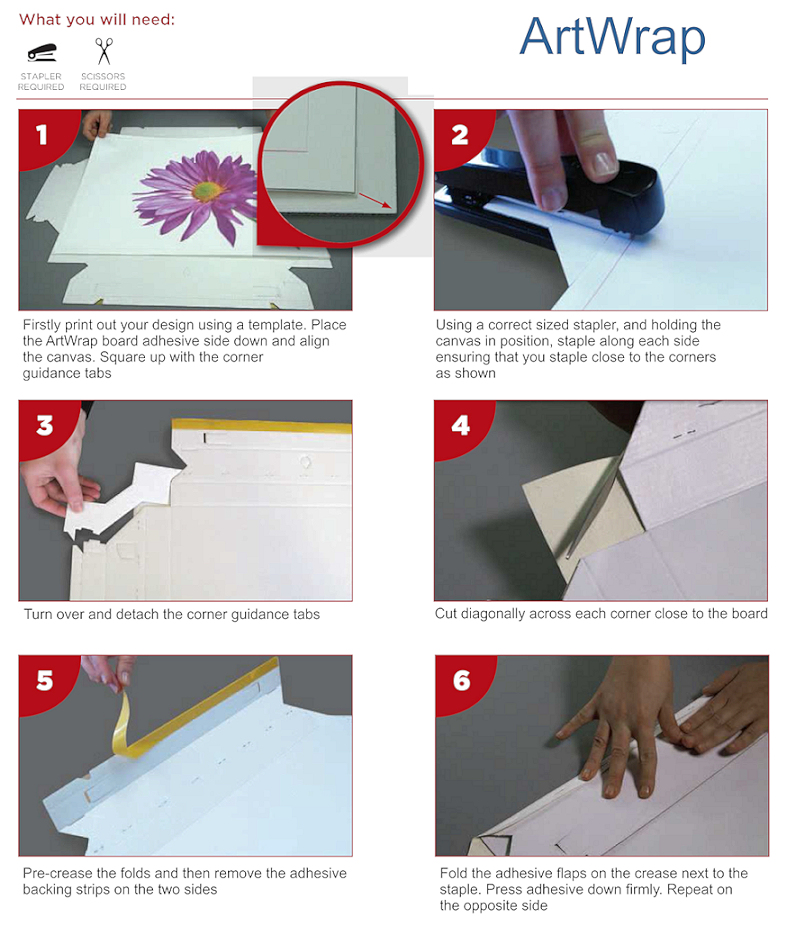 What you will need:

STAPLER REQUIRED

SCISSORS REQUIRED

ArtWrap

1

Firstly print out your design using a template. Place the ArtWrap board adhesive side down and align the canvas. Square up with the corner guidance tabs

2

Using a correct sized stapler, and holding the canvas in position, staple along each side ensuring that you staple close to the corners as shown

3

Turn over and detach the corner guidance tabs

4

Cut diagonally across each corner close to the board

5

Pre-crease the folds and then remove the adhesive backing strips on the two sides

6

Fold the adhesive flaps on the crease next to the staple. Press adhesive down firmly. Repeat on the opposite side